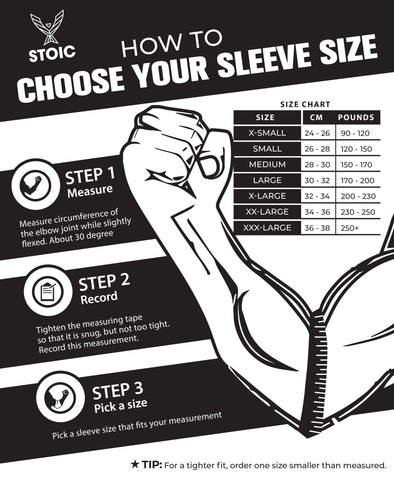 STOIC

HOW TO
CHOOSE YOUR SLEEVE SIZE

SIZE CHART

| SIZE | CM | POUNDS |
|---|---|---|
| X-SMALL | 24 - 26 | 90 - 120 |
| SMALL | 26 - 28 | 120 - 150 |
| MEDIUM | 28 - 30 | 150 - 170 |
| LARGE | 30 - 32 | 170 - 200 |
| X-LARGE | 32 - 34 | 200 - 230 |
| XX-LARGE | 34 - 36 | 230 - 250 |
| XXX-LARGE | 36 - 38 | 250+ |

STEP 1
Measure

Measure circumference of the elbow joint while slightly flexed. About 30 degree

STEP 2
Record

Tighten the measuring tape so that it is snug, but not too tight. Record this measurement.

STEP 3
Pick a size

Pick a sleeve size that fits your measurement

★ TIP: For a tighter fit, order one size smaller than measured.